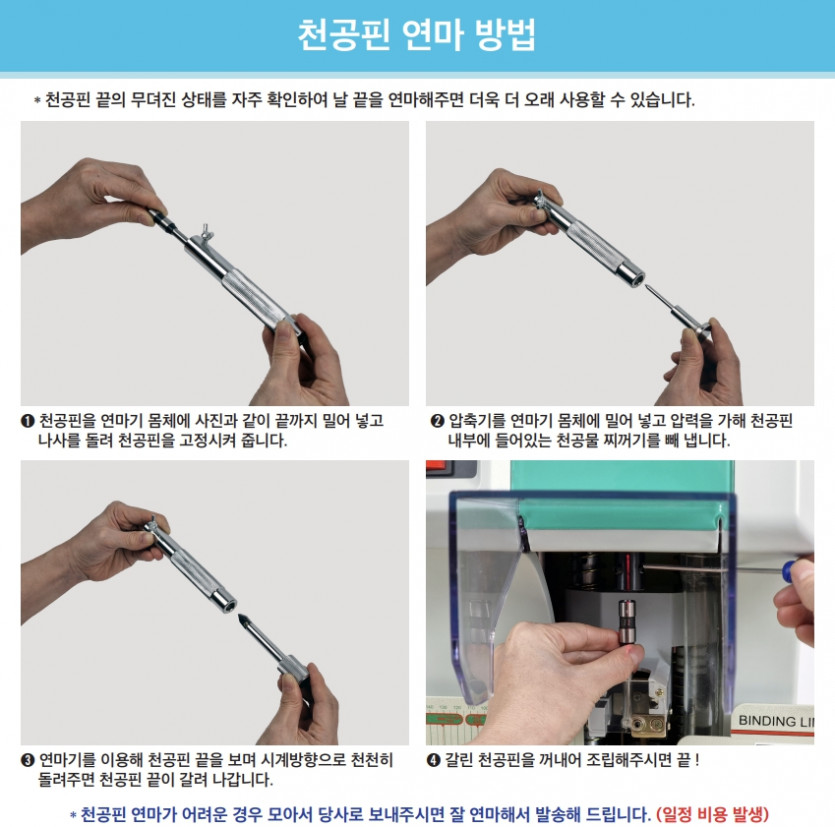 천공핀 연마 방법

* 천공핀 끝의 무뎌진 상태를 자주 확인하여 날 끝을 연마해주면 더욱 더 오래 사용할 수 있습니다.

❶ 천공핀을 연마기 몸체에 사진과 같이 끝까지 밀어 넣고 나사를 돌려 천공핀을 고정시켜 줍니다.

❷ 압축기를 연마기 몸체에 밀어 넣고 압력을 가해 천공핀 내부에 들어있는 천공물 찌꺼기를 빼 냅니다.

❸ 연마기를 이용해 천공핀 끝을 보며 시계방향으로 천천히 돌려주면 천공핀 끝이 갈려 나갑니다.

BINDING LI

❹ 갈린 천공핀을 꺼내어 조립해주시면 끝 !

* 천공핀 연마가 어려운 경우 모아서 당사로 보내주시면 잘 연마해서 발송해 드립니다. (일정 비용 발생)